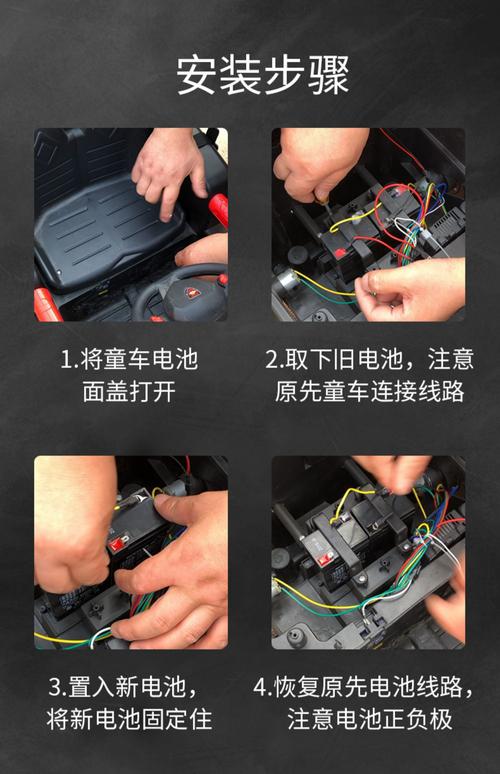 安装步骤

1.将童车电池面盖打开

2.取下旧电池，注意原先童车连接线路

3.置入新电池，将新电池固定住

4.恢复原先电池线路，注意电池正负极